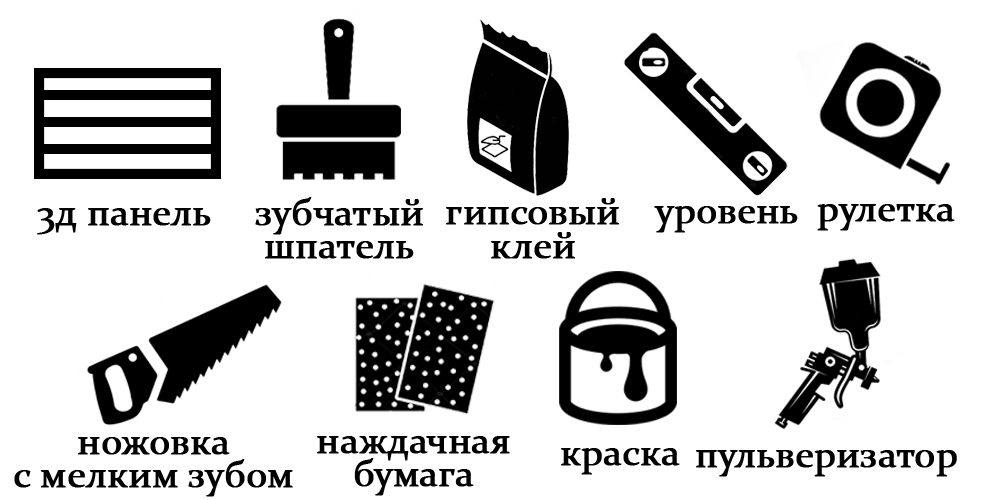 3д панель

зубчатый шпатель

гипсовый клей

уровень

рулетка

ножовка с мелким зубом

наждачная бумага

краска

пульверизатор